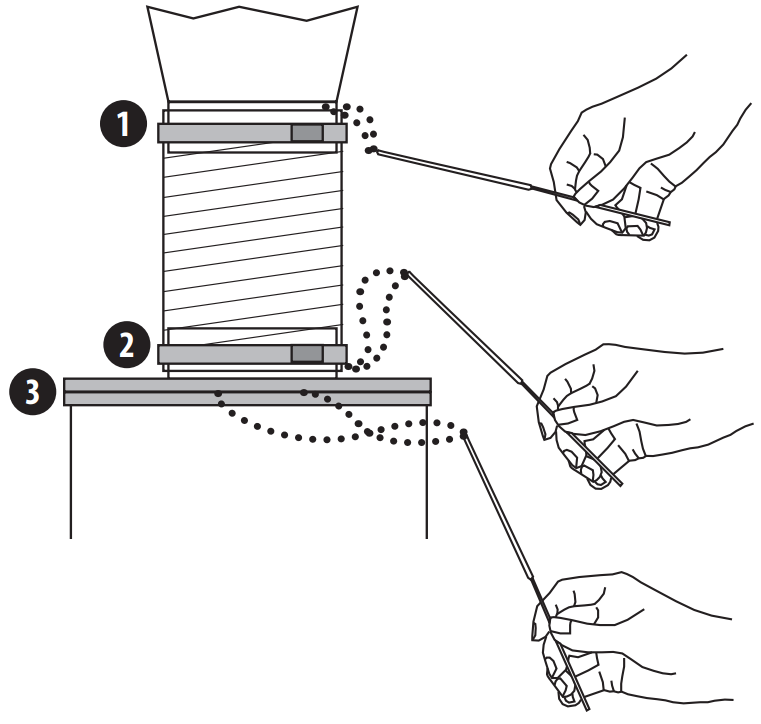 1
2
3